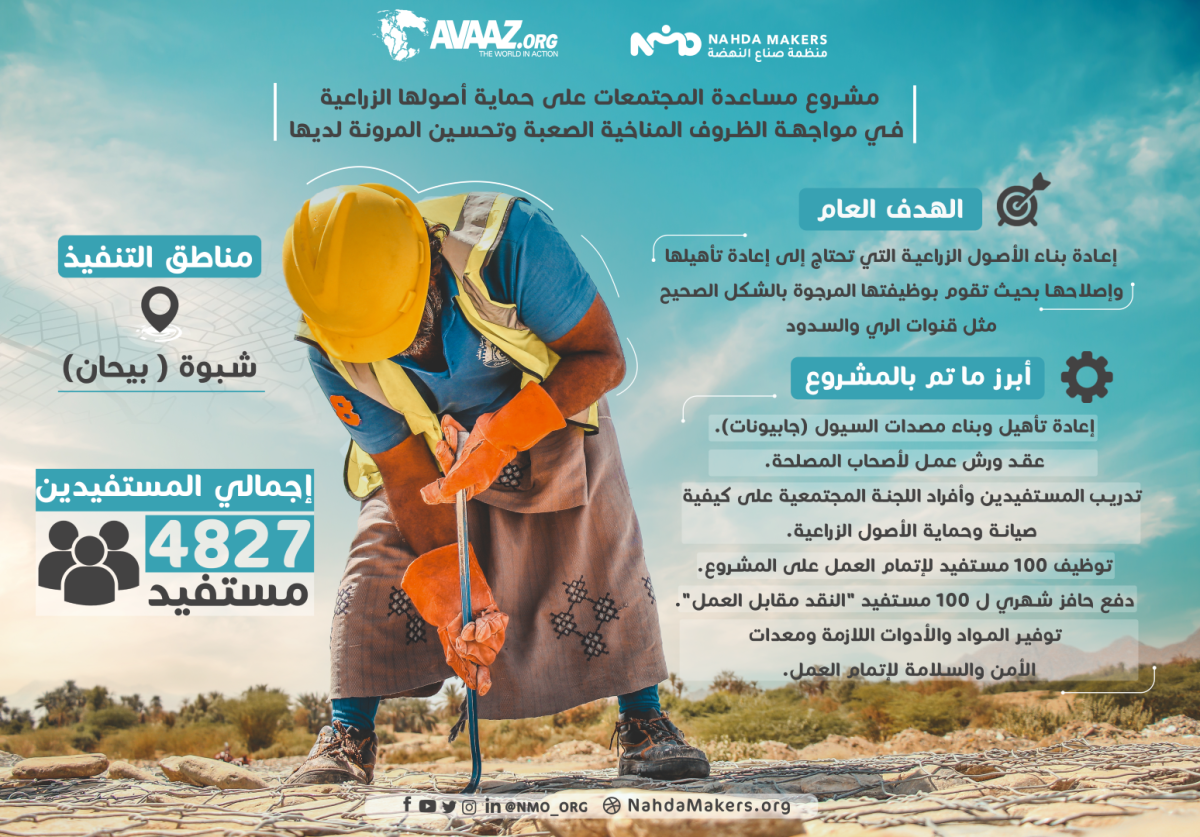 AVAAZ.ORG
THE WORLD IN ACTION

NAHDA MAKERS
منظمة صناع النهضة

مشروع مساعدة المجتمعات على حماية أصولها الزراعية
في مواجهة الظروف المناخية الصعبة وتحسين المرونة لديها

الهدف العام

إعادة بناء الأصول الزراعية التي تحتاج إلى إعادة تأهيلها وإصلاحها بحيث تقوم بوظيفتها المرجوة بالشكل الصحيح مثل قنوات الري والسدود

أبرز ما تم بالمشروع

إعادة تأهيل وبناء مصدات السيول (جابيونات).
عقد ورش عمل لأصحاب المصلحة.
تدريب المستفيدين وأفراد اللجنة المجتمعية على كيفية صيانة وحماية الأصول الزراعية.
توظيف 100 مستفيد لإتمام العمل على المشروع.
دفع حافز شهري ل 100 مستفيد "النقد مقابل العمل".
توفير المواد والأدوات اللازمة ومعدات الأمن والسلامة لإتمام العمل.

مناطق التنفيذ

شبوة ( بيحان)

إجمالي المستفيدين

4827
مستفيد

@NMO_ORG NahdaMakers.org